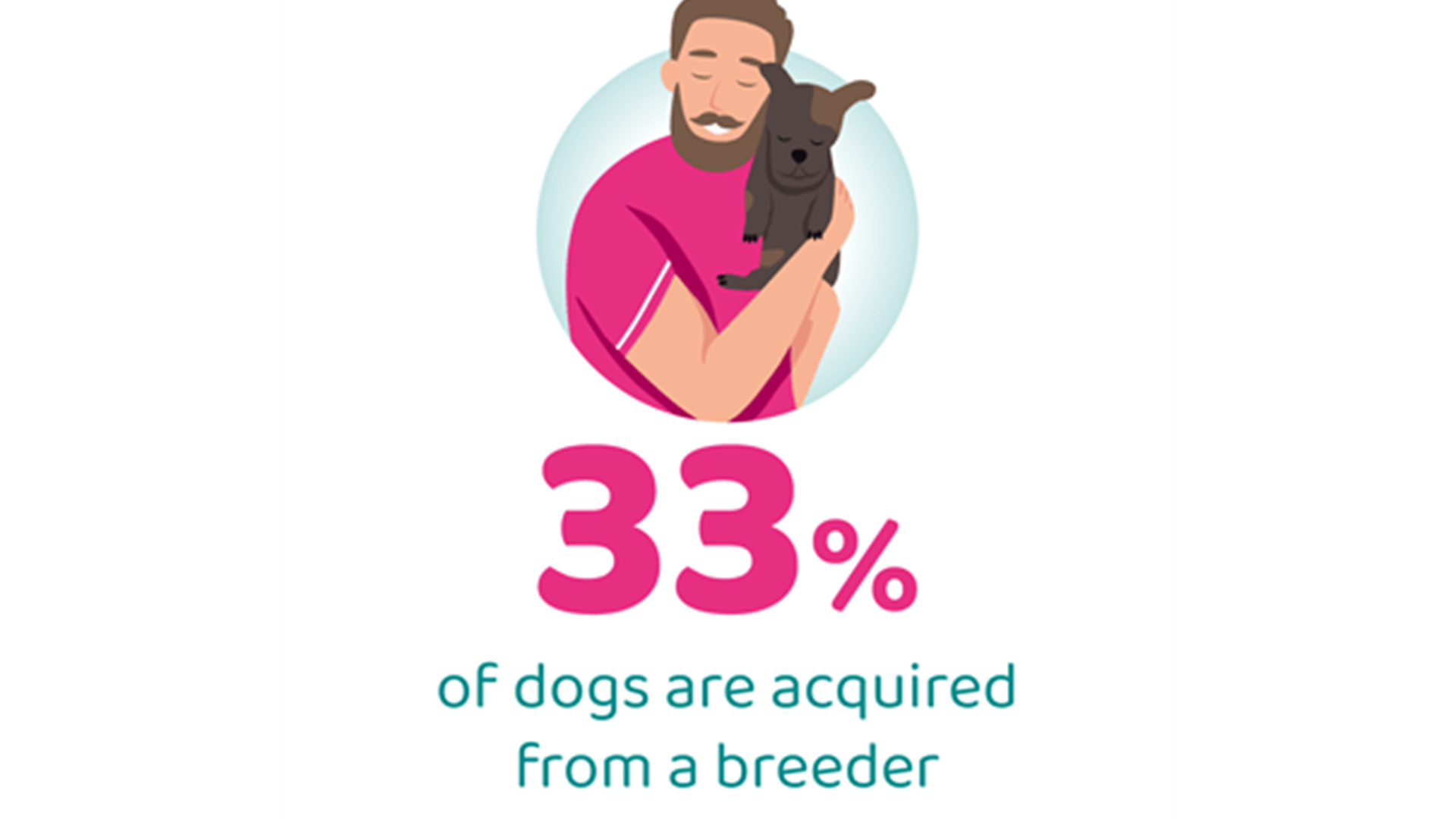 33%

of dogs are acquired from a breeder