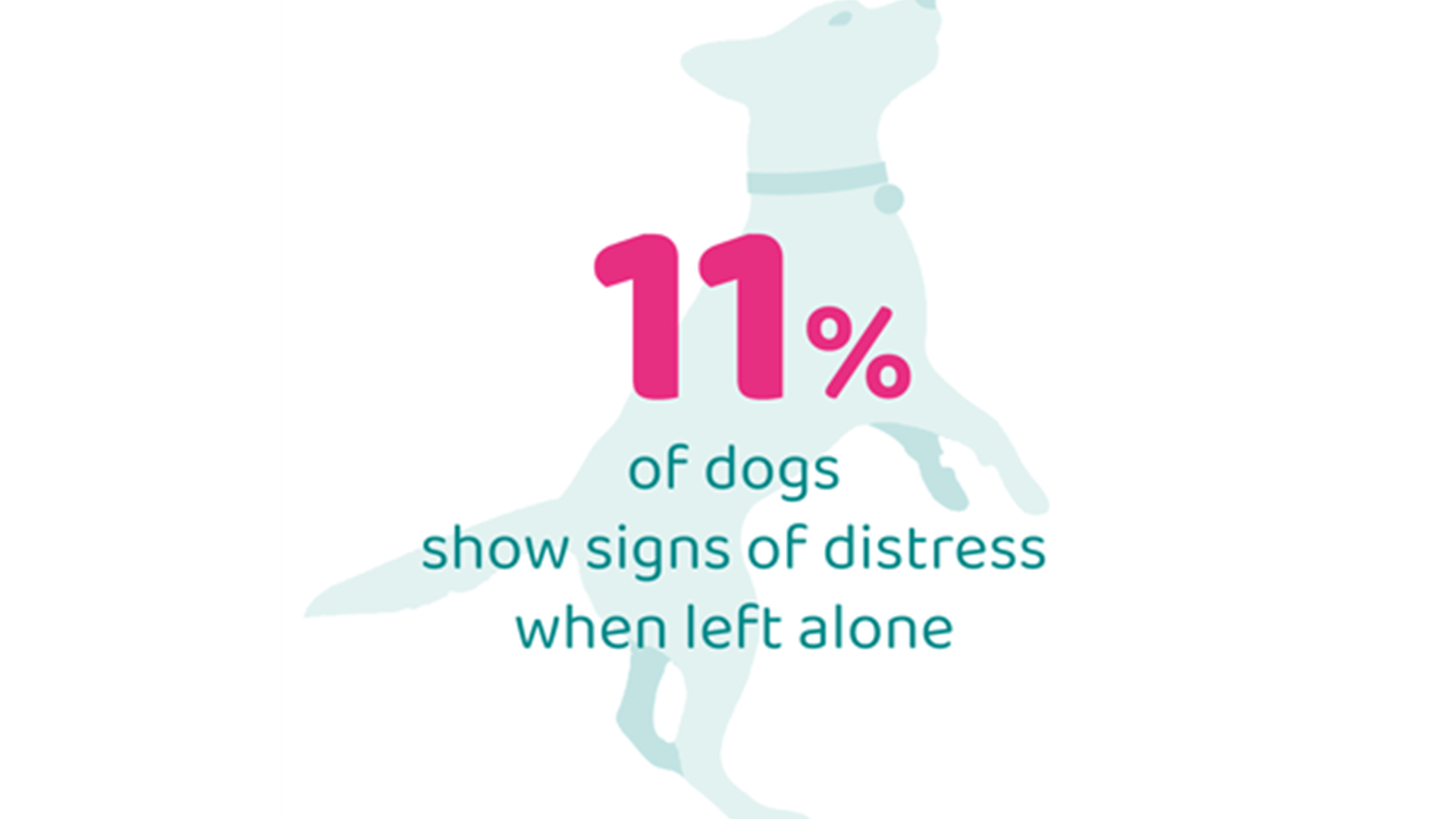 11%

of dogs
show signs of distress
when left alone