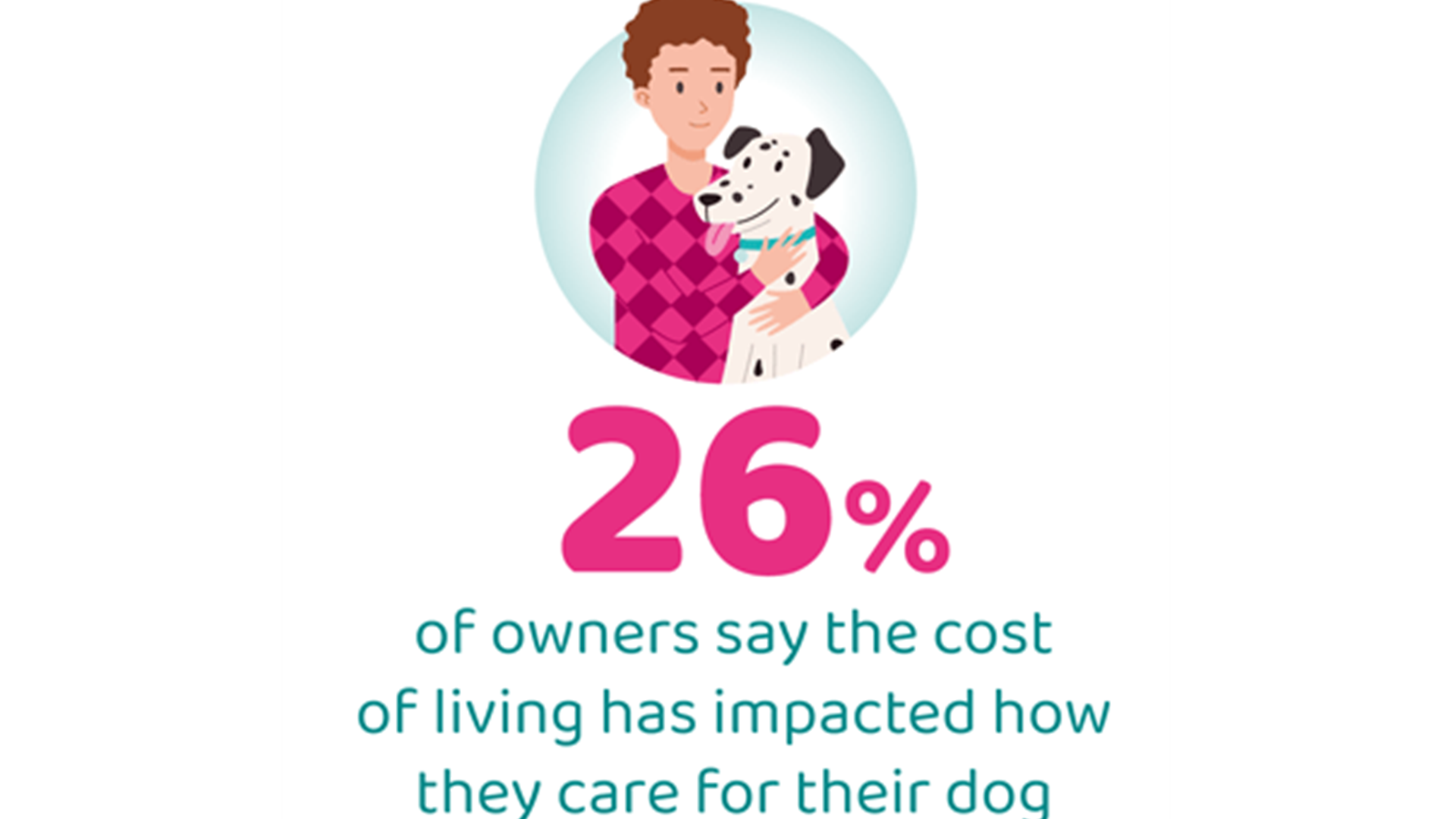 26%

of owners say the cost of living has impacted how they care for their dog