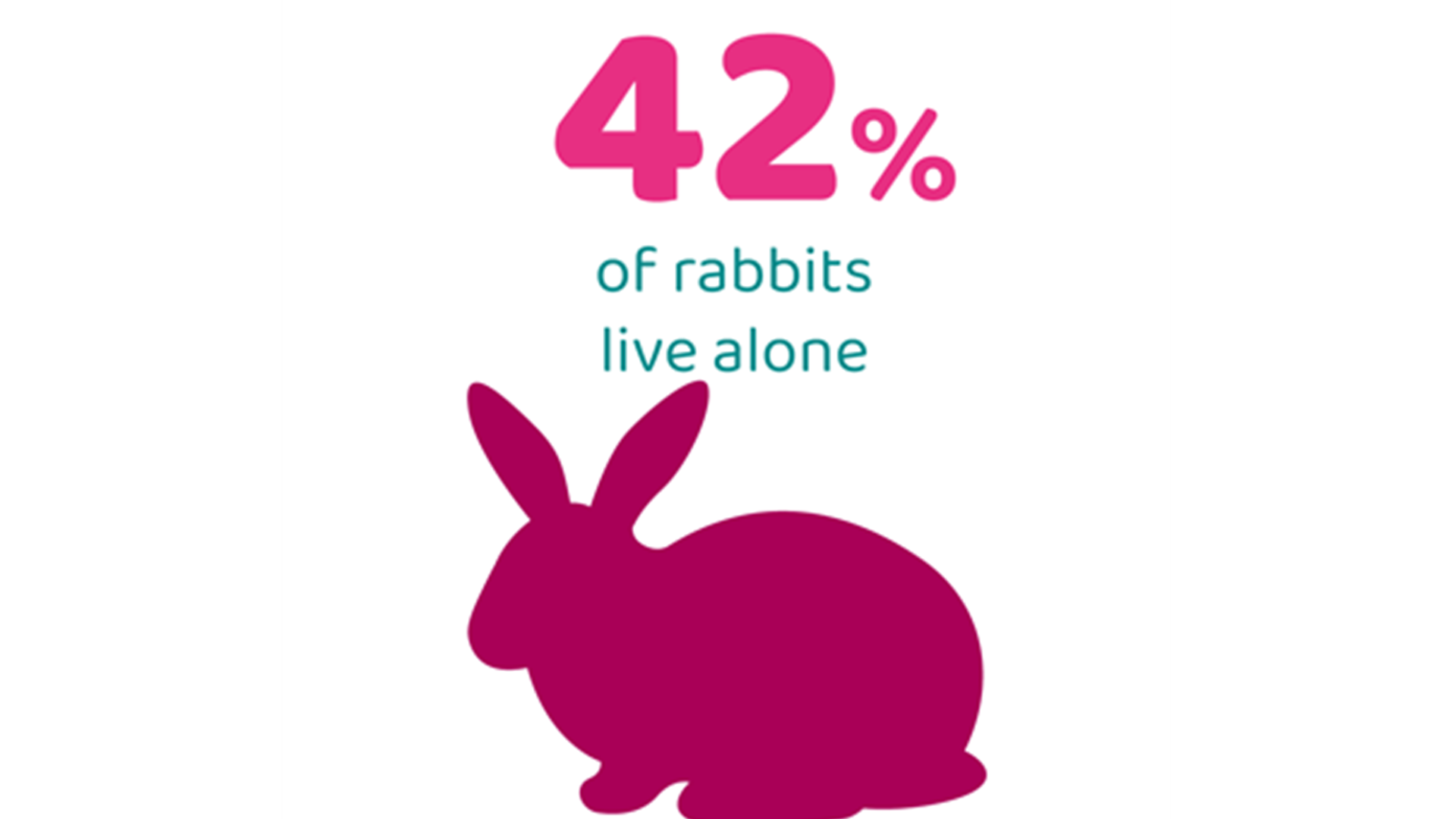 42%

of rabbits live alone