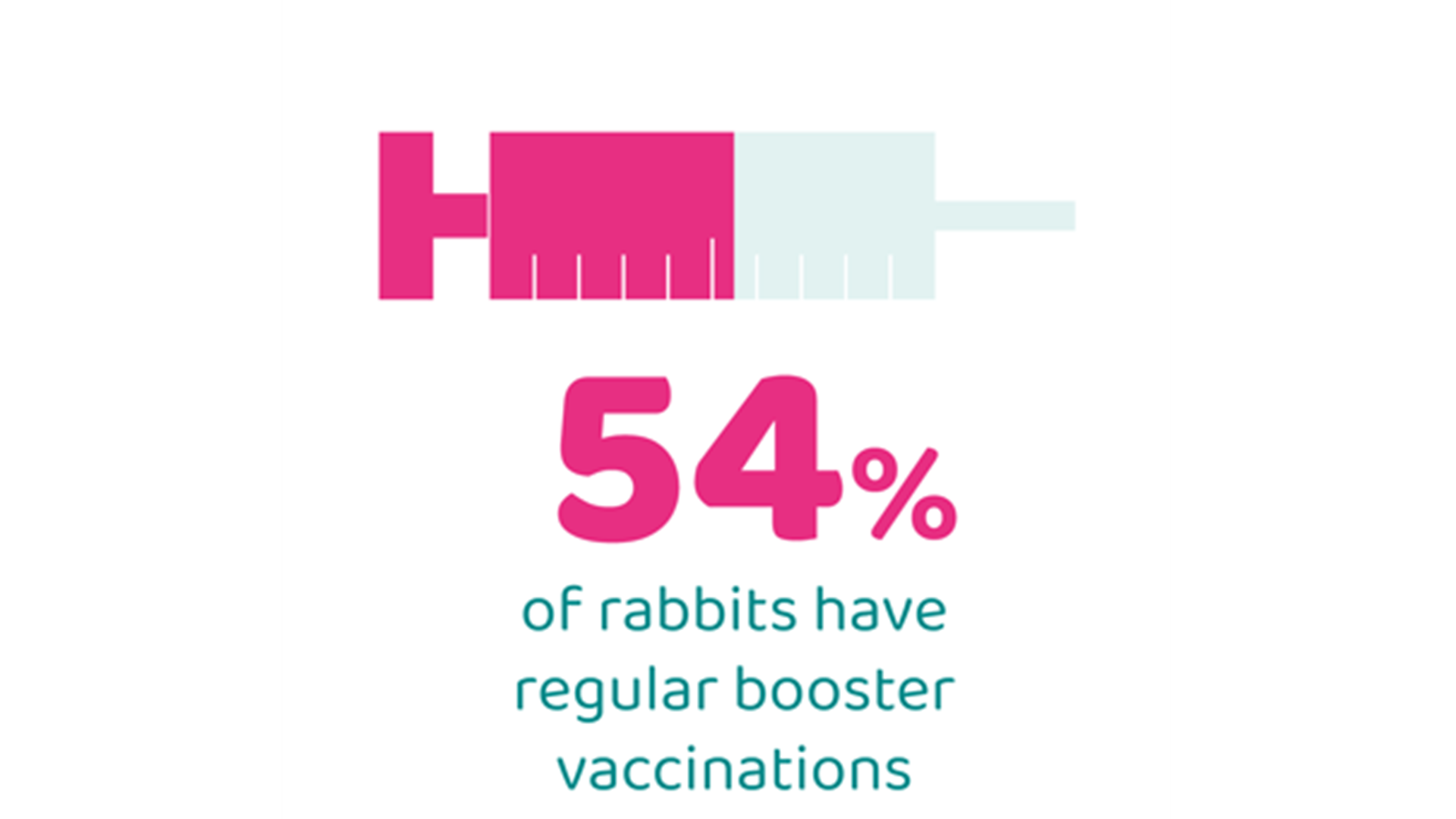 54%

of rabbits have regular booster vaccinations